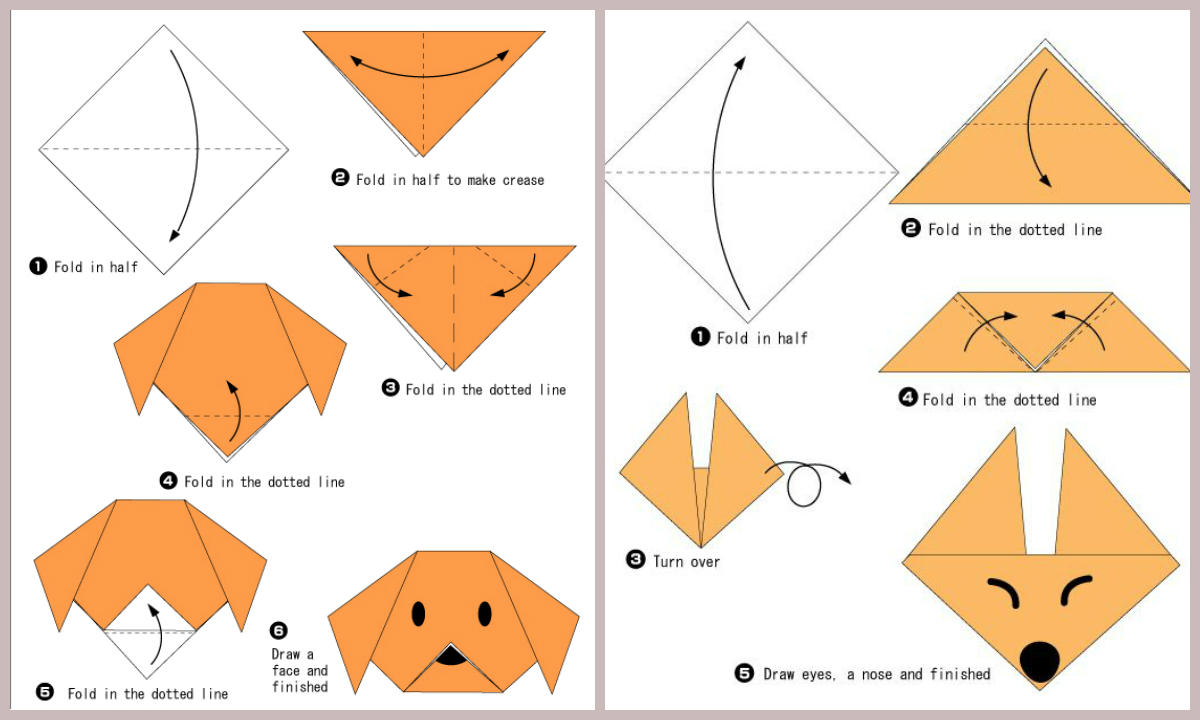 ❶ Fold in half

❷ Fold in half to make crease

❸ Fold in the dotted line

❹ Fold in the dotted line

❺ Fold in the dotted line

❻ Draw a face and finished

❶ Fold in half

❷ Fold in the dotted line

❹ Fold in the dotted line

❸ Turn over

❺ Draw eyes, a nose and finished